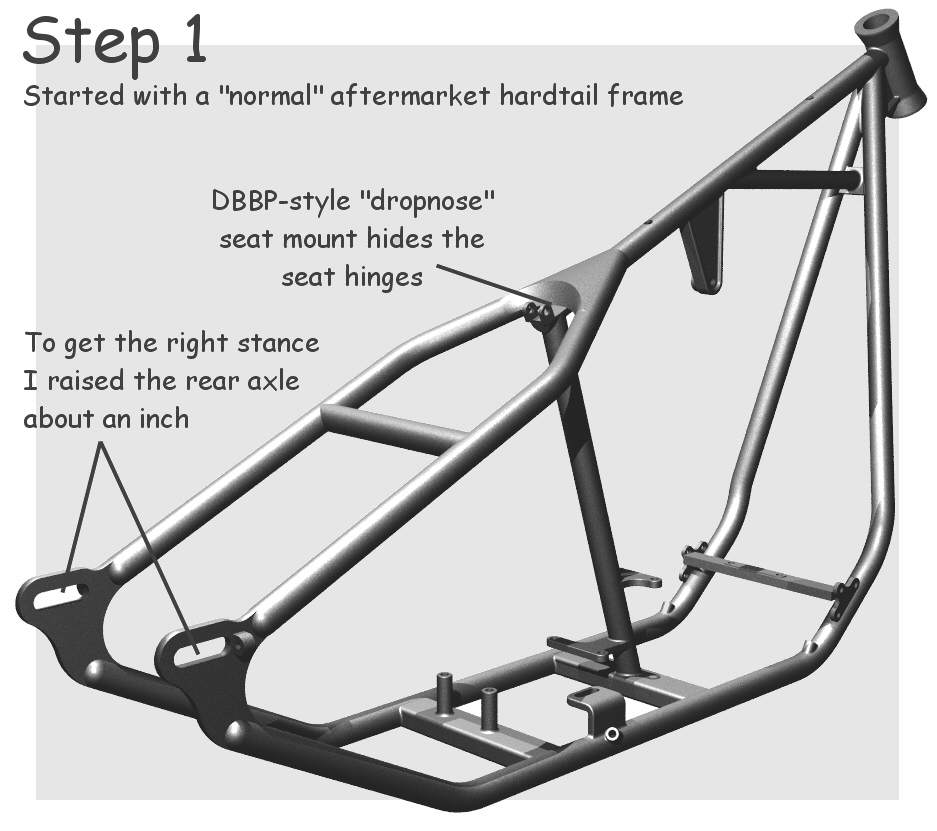 Step 1

Started with a "normal" aftermarket hardtail frame

DBBP-style "dropnose" seat mount hides the seat hinges

To get the right stance I raised the rear axle about an inch